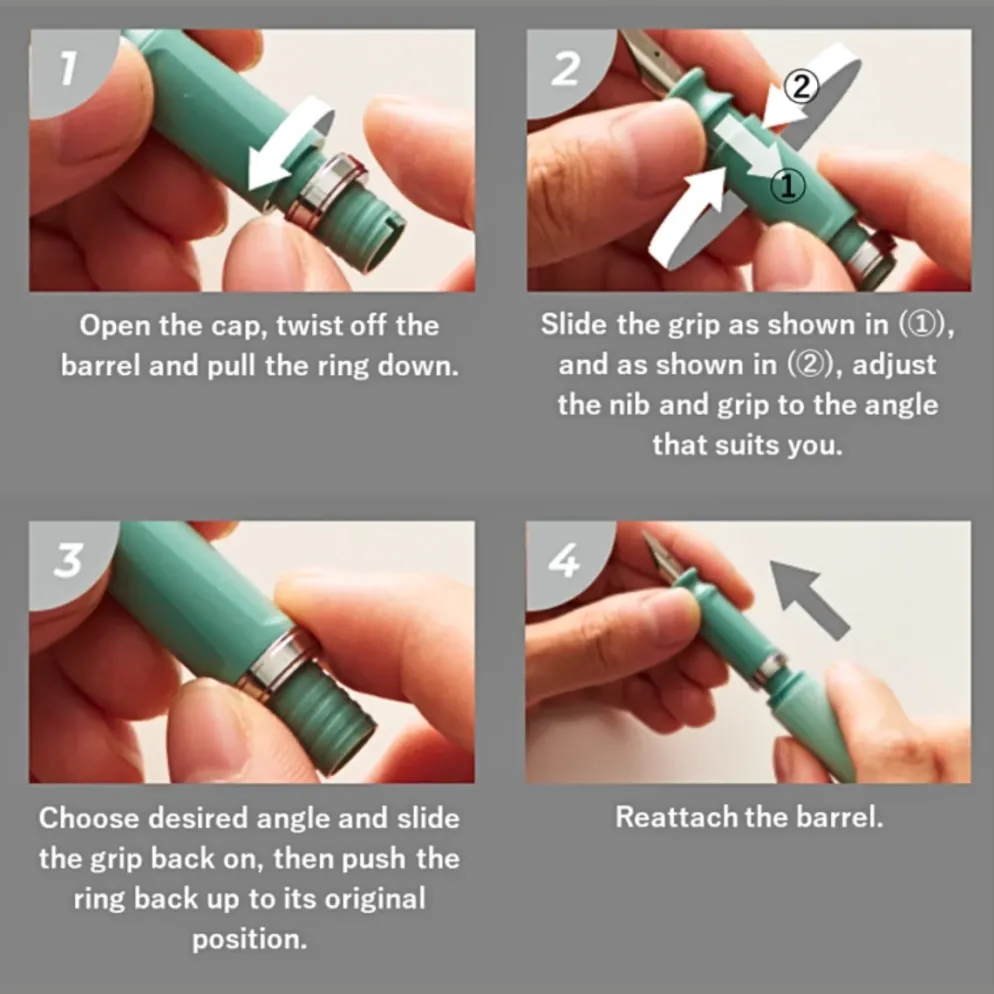 1

Open the cap, twist off the barrel and pull the ring down.

2

②

①

Slide the grip as shown in (①), and as shown in (②), adjust the nib and grip to the angle that suits you.

3

Choose desired angle and slide the grip back on, then push the ring back up to its original position.

4

Reattach the barrel.